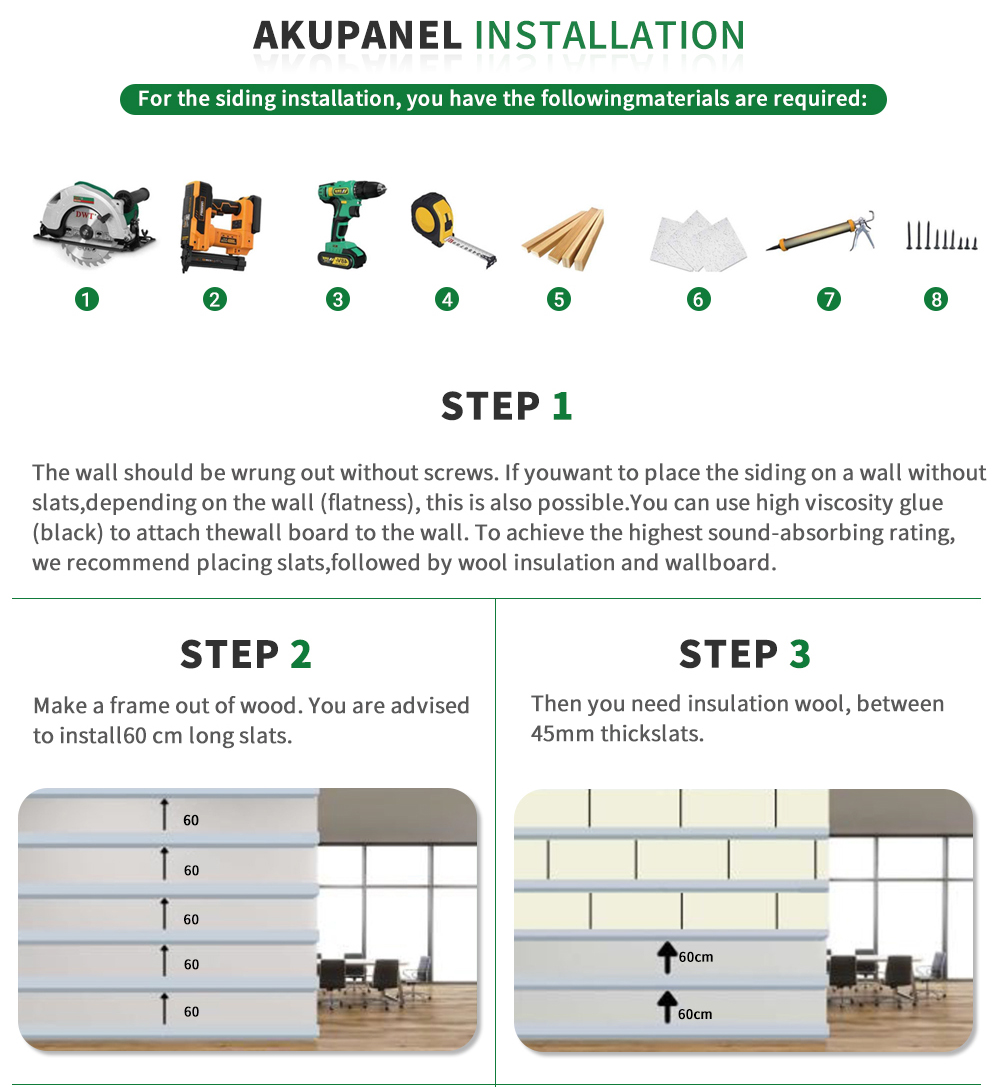 AKUPANEL INSTALLATION

For the siding installation, you have the followingmaterials are required:

DWT

1 2 3 4 5 6 7 8

STEP 1

The wall should be wrung out without screws. If youwant to place the siding on a wall without slats,depending on the wall (flatness), this is also possible.You can use high viscosity glue (black) to attach thewall board to the wall. To achieve the highest sound-absorbing rating, we recommend placing slats,followed by wool insulation and wallboard.

STEP 2

Make a frame out of wood. You are advised to install60 cm long slats.

60
60
60
60
60

STEP 3

Then you need insulation wool, between 45mm thickslats.

60cm
60cm